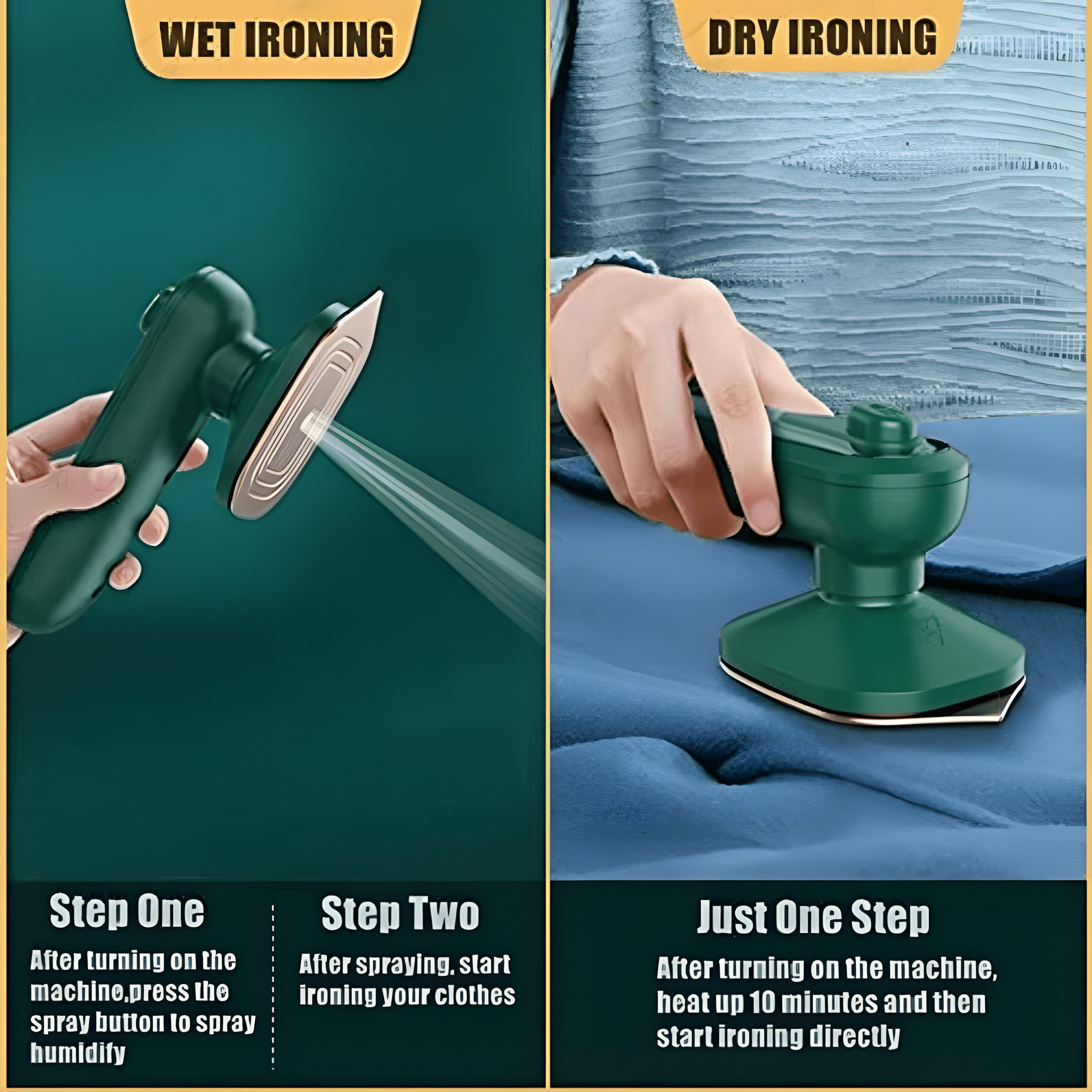 WET IRONING

Step One

After turning on the machine,press the spray button to spray humidify

Step Two

After spraying, start ironing your clothes

DRY IRONING

Just One Step

After turning on the machine, heat up 10 minutes and then start ironing directly